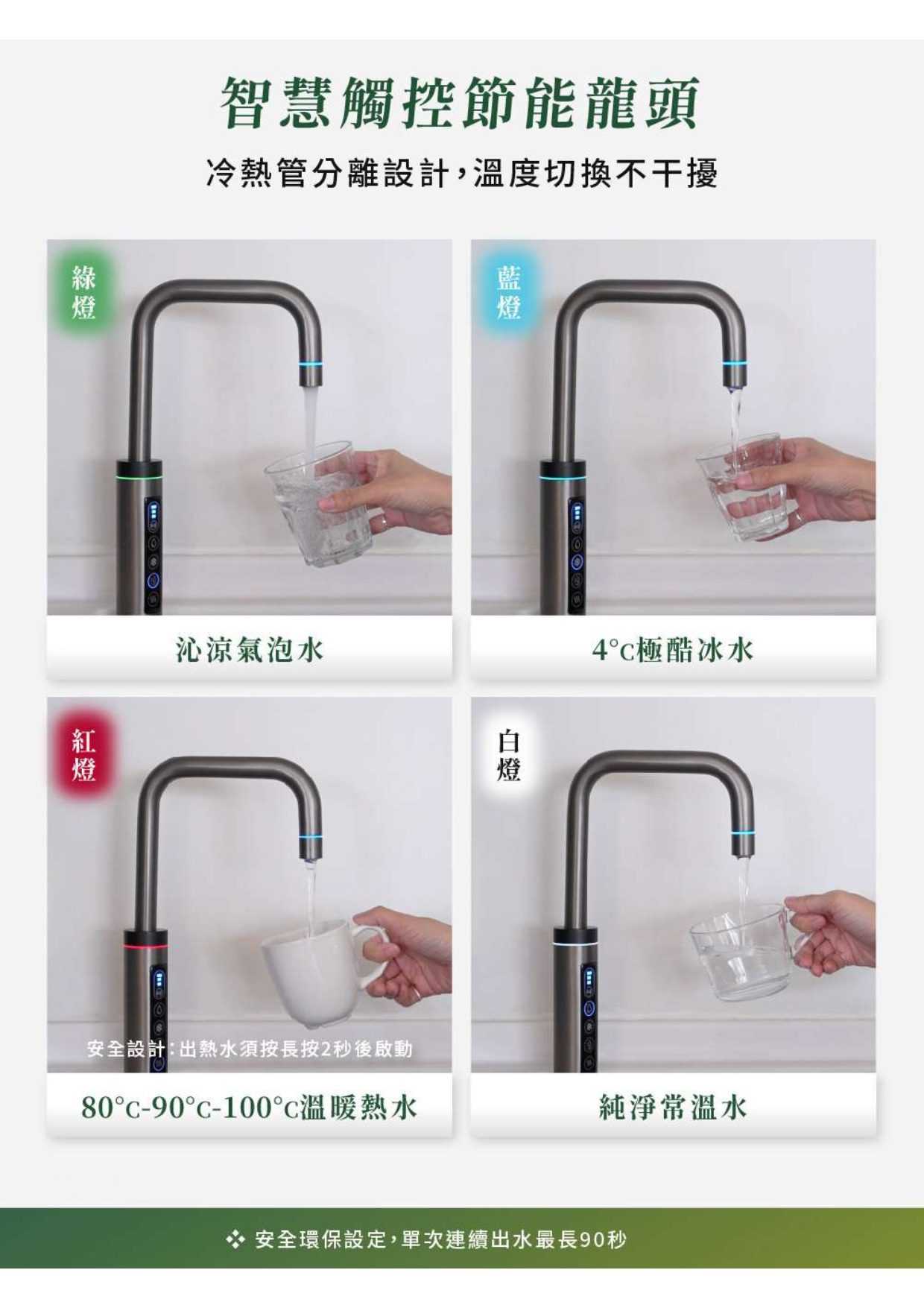 智慧觸控節能龍頭

冷熱管分離設計，溫度切換不干擾

綠燈

沁涼氣泡水

藍燈

4°C極酷冰水

紅燈

安全設計：出熱水須按長按2秒後啟動

80°C-90°C-100°C溫暖熱水

白燈

純淨常溫水

安全環保設定，單次連續出水最長90秒